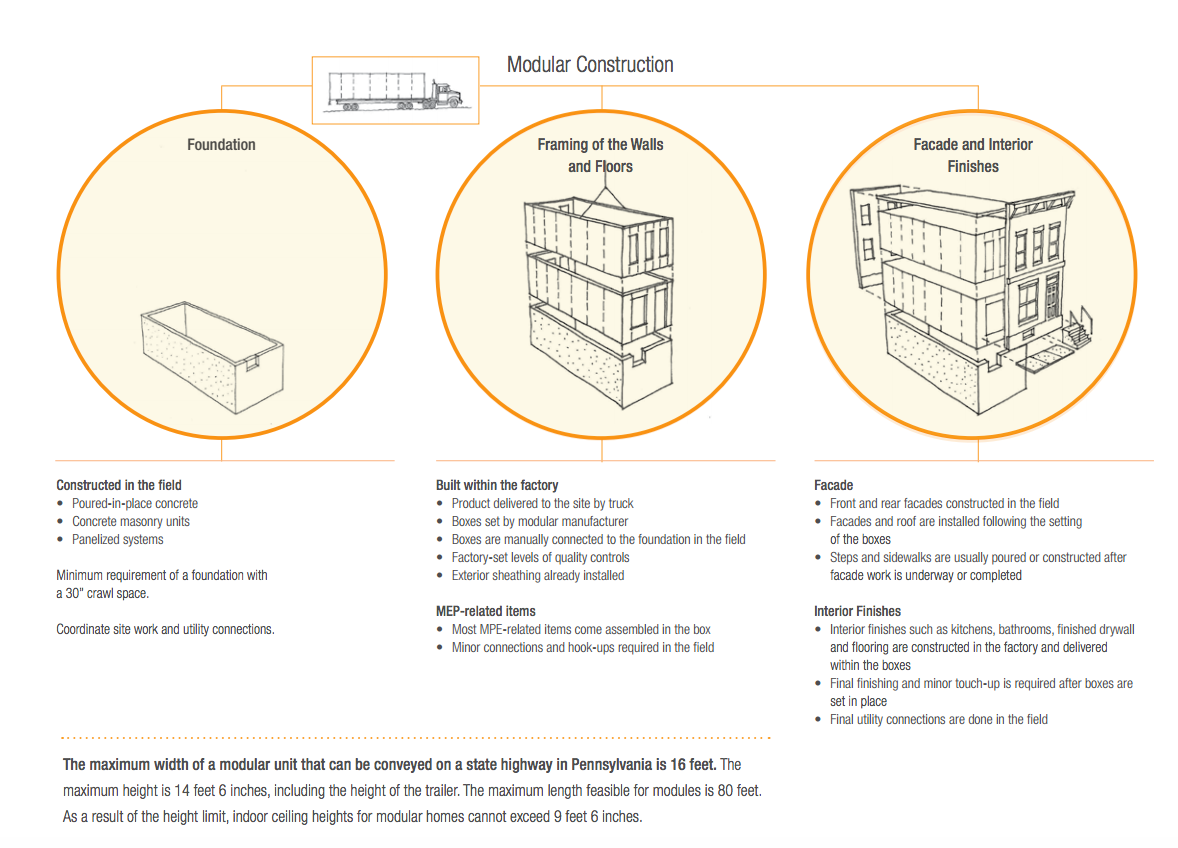 Modular Construction

Foundation

Framing of the Walls and Floors

Facade and Interior Finishes

Constructed in the field
• Poured-in-place concrete
• Concrete masonry units
• Panelized systems

Minimum requirement of a foundation with a 30" crawl space.

Coordinate site work and utility connections.

Built within the factory
• Product delivered to the site by truck
• Boxes set by modular manufacturer
• Boxes are manually connected to the foundation in the field
• Factory-set levels of quality controls
• Exterior sheathing already installed

MEP-related items
• Most MPE-related items come assembled in the box
• Minor connections and hook-ups required in the field

Facade
• Front and rear facades constructed in the field
• Facades and roof are installed following the setting of the boxes
• Steps and sidewalks are usually poured or constructed after facade work is underway or completed

Interior Finishes
• Interior finishes such as kitchens, bathrooms, finished drywall and flooring are constructed in the factory and delivered within the boxes
• Final finishing and minor touch-up is required after boxes are set in place
• Final utility connections are done in the field

The maximum width of a modular unit that can be conveyed on a state highway in Pennsylvania is 16 feet. The maximum height is 14 feet 6 inches, including the height of the trailer. The maximum length feasible for modules is 80 feet. As a result of the height limit, indoor ceiling heights for modular homes cannot exceed 9 feet 6 inches.